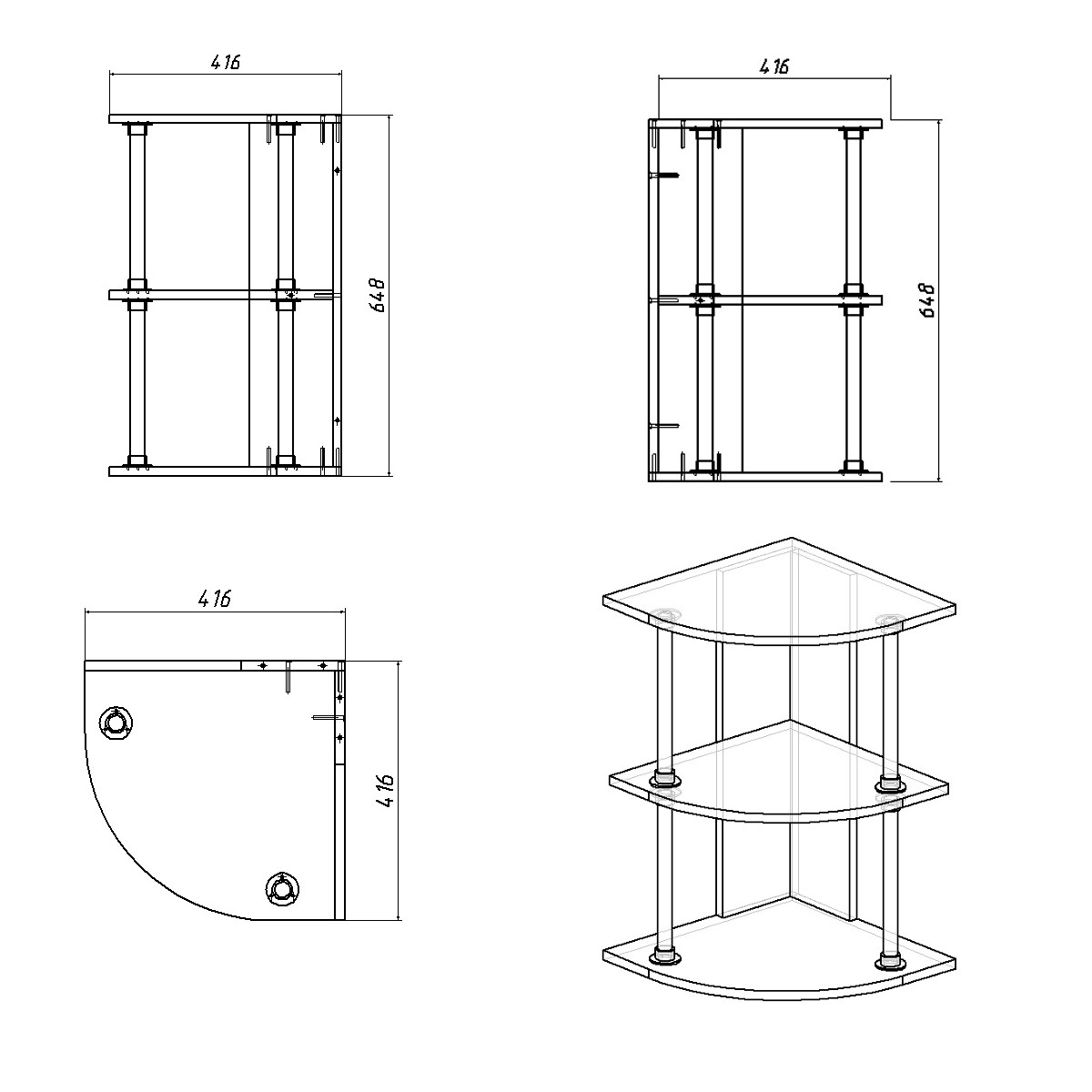 416

648

416

648

416

416