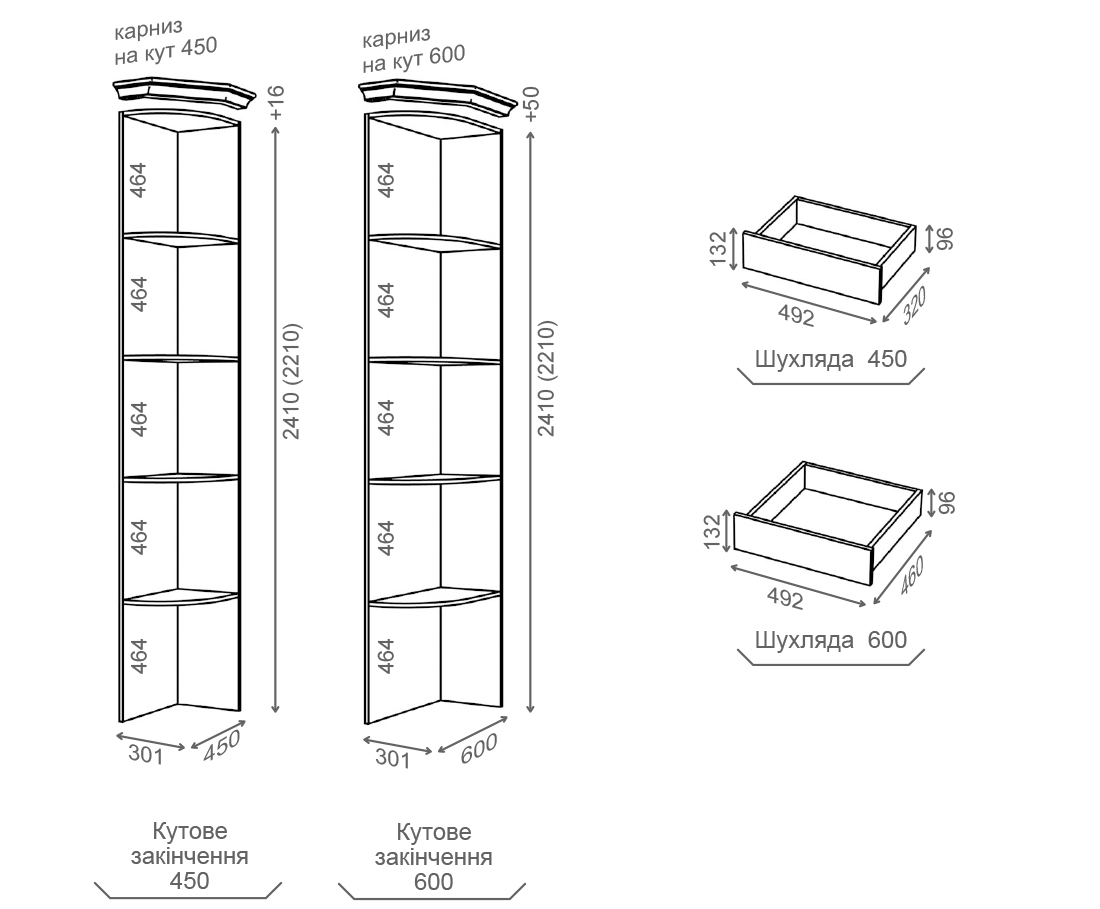 карниз
на кут 450

+16

464
464
464
464
464

2410 (2210)

301
450

Кутове закінчення 450

карниз
на кут 600

+50

464
464
464
464
464

2410 (2210)

301
600

Кутове закінчення 600

132
96
492
320

Шухляда 450

132
96
492
460

Шухляда 600