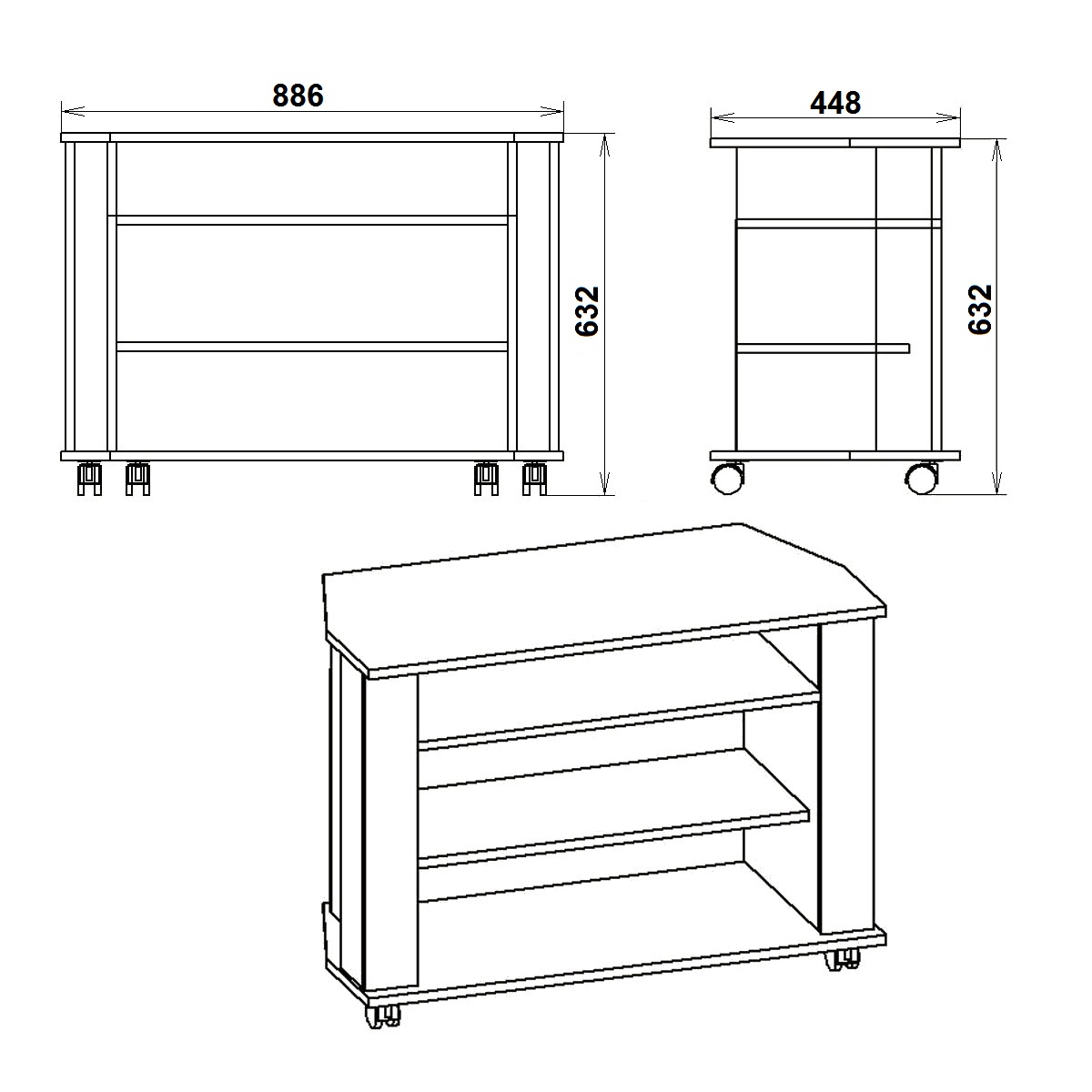 886

632

448

632